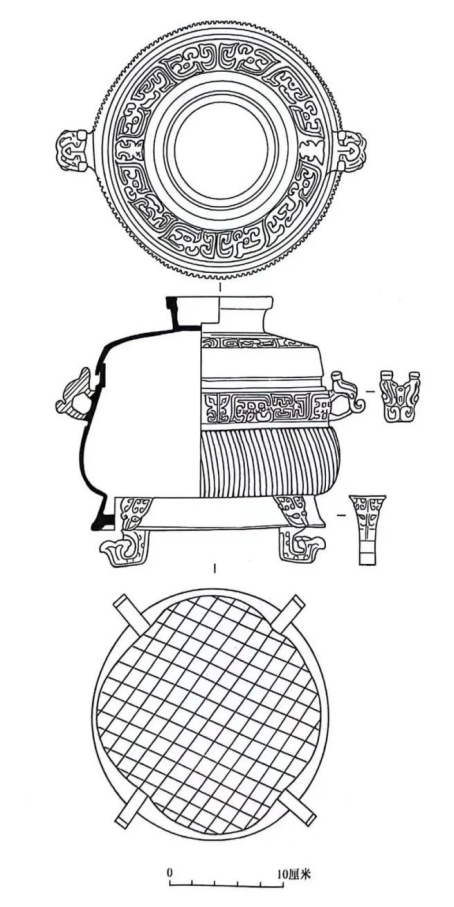 0 10厘米